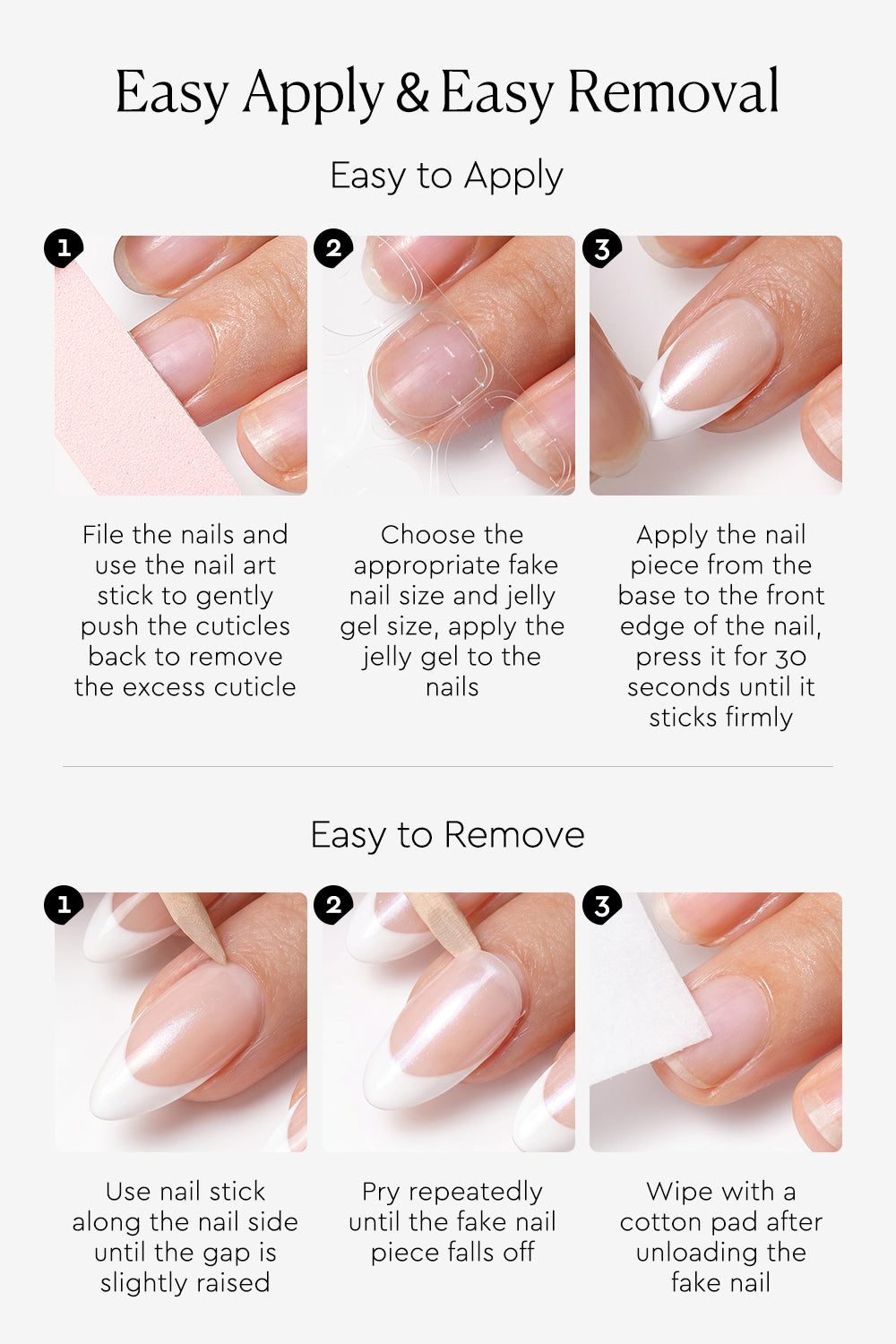 Easy Apply & Easy Removal

Easy to Apply

1

File the nails and use the nail art stick to gently push the cuticles back to remove the excess cuticle

2

Choose the appropriate fake nail size and jelly gel size, apply the jelly gel to the nails

3

Apply the nail piece from the base to the front edge of the nail, press it for 30 seconds until it sticks firmly

Easy to Remove

1

Use nail stick along the nail side until the gap is slightly raised

2

Pry repeatedly until the fake nail piece falls off

3

Wipe with a cotton pad after unloading the fake nail