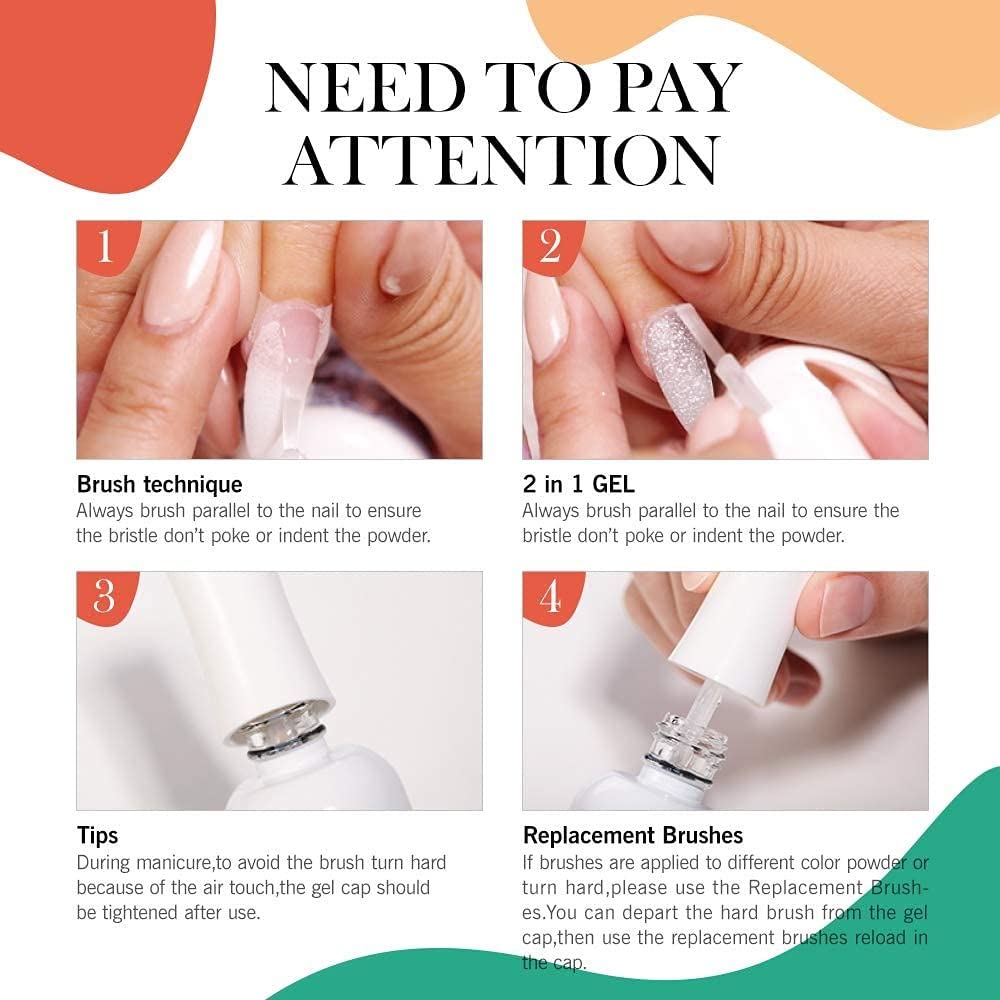 NEED TO PAY ATTENTION

1

Brush technique
Always brush parallel to the nail to ensure the bristle don't poke or indent the powder.

2

2 in 1 GEL
Always brush parallel to the nail to ensure the bristle don't poke or indent the powder.

3

Tips
During manicure,to avoid the brush turn hard because of the air touch,the gel cap should be tightened after use.

4

Replacement Brushes
If brushes are applied to different color powder or turn hard,please use the Replacement Brushes.You can depart the hard brush from the gel cap,then use the replacement brushes reload in the cap.