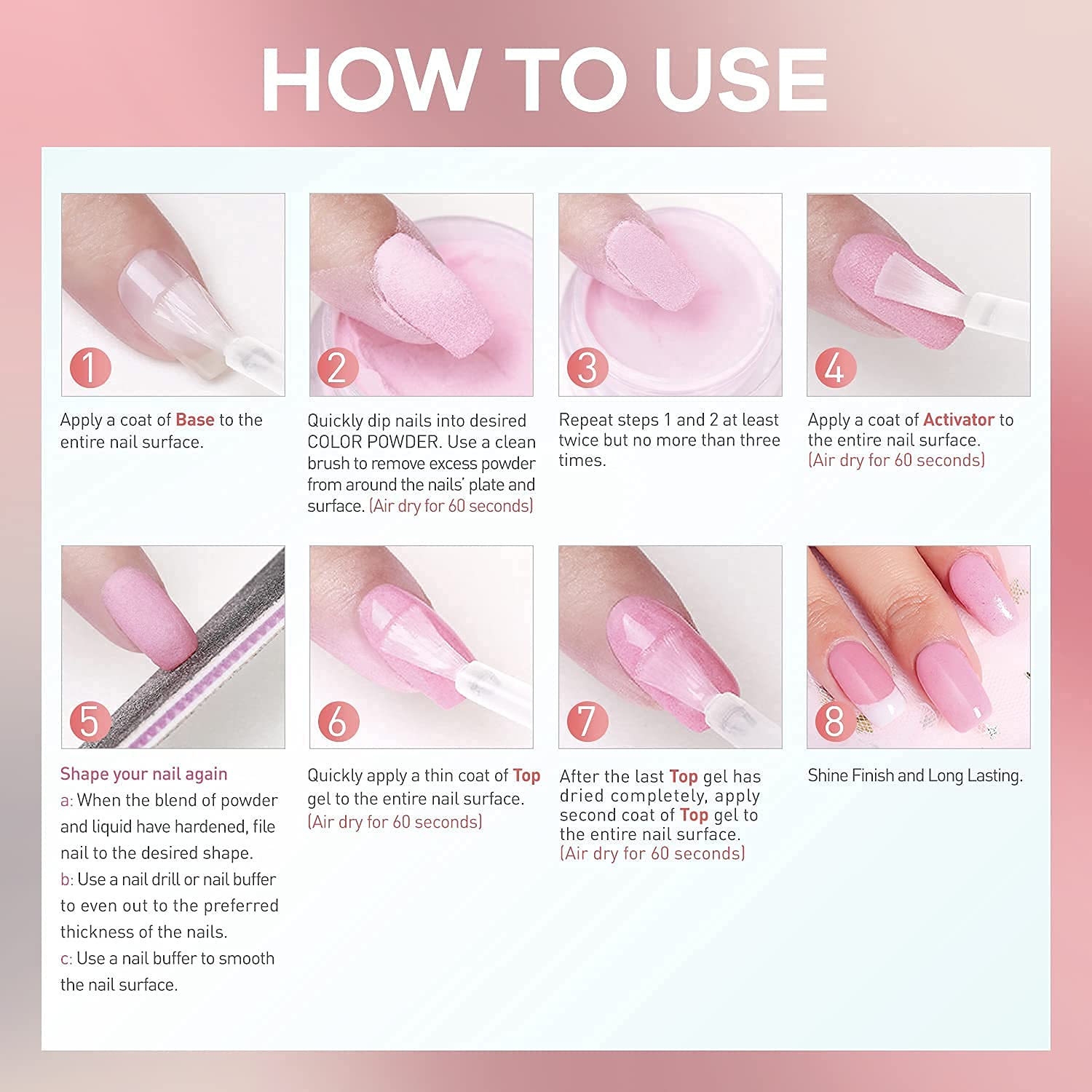 HOW TO USE

1

Apply a coat of Base to the entire nail surface.

2

Quickly dip nails into desired COLOR POWDER. Use a clean brush to remove excess powder from around the nails' plate and surface. (Air dry for 60 seconds)

3

Repeat steps 1 and 2 at least twice but no more than three times.

4

Apply a coat of Activator to the entire nail surface. (Air dry for 60 seconds)

5

Shape your nail again
a: When the blend of powder and liquid have hardened, file nail to the desired shape.
b: Use a nail drill or nail buffer to even out to the preferred thickness of the nails.
c: Use a nail buffer to smooth the nail surface.

6

Quickly apply a thin coat of Top gel to the entire nail surface. (Air dry for 60 seconds)

7

After the last Top gel has dried completely, apply second coat of Top gel to the entire nail surface. (Air dry for 60 seconds)

8

Shine Finish and Long Lasting.